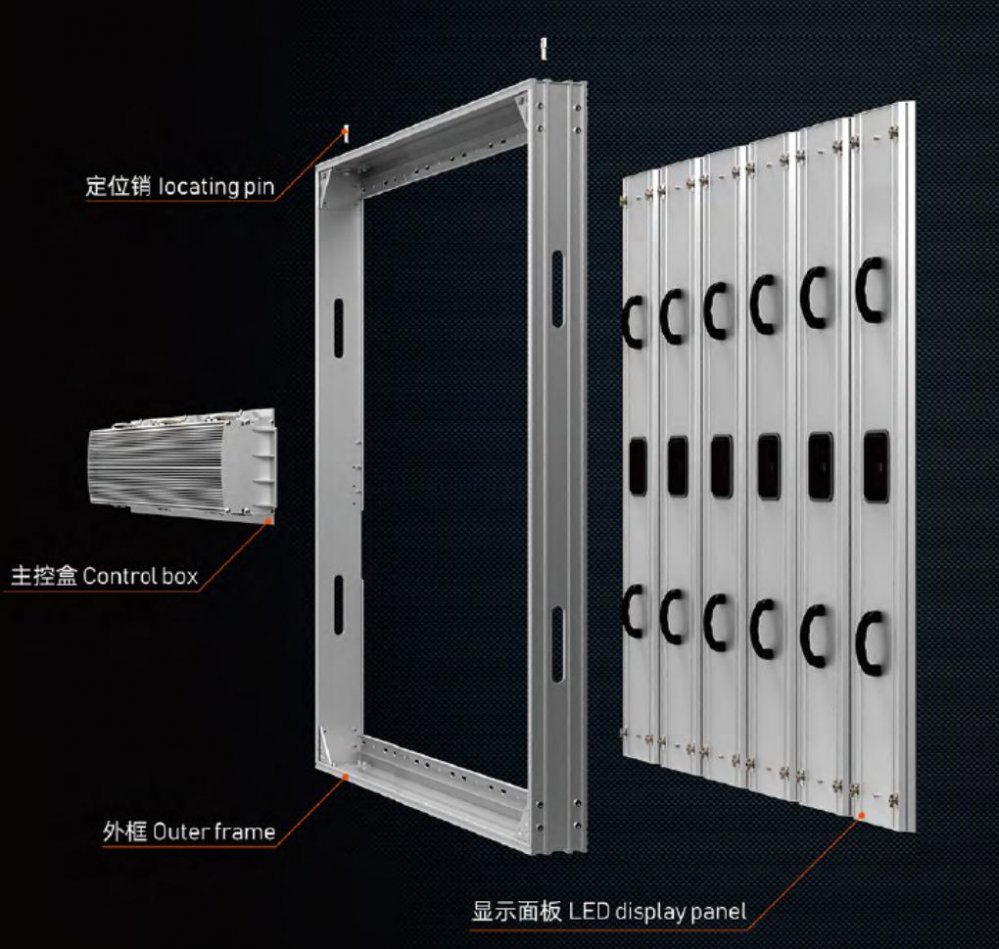 定位销 locating pin

主控盒 Control box

外框 Outer frame

显示面板 LED display panel